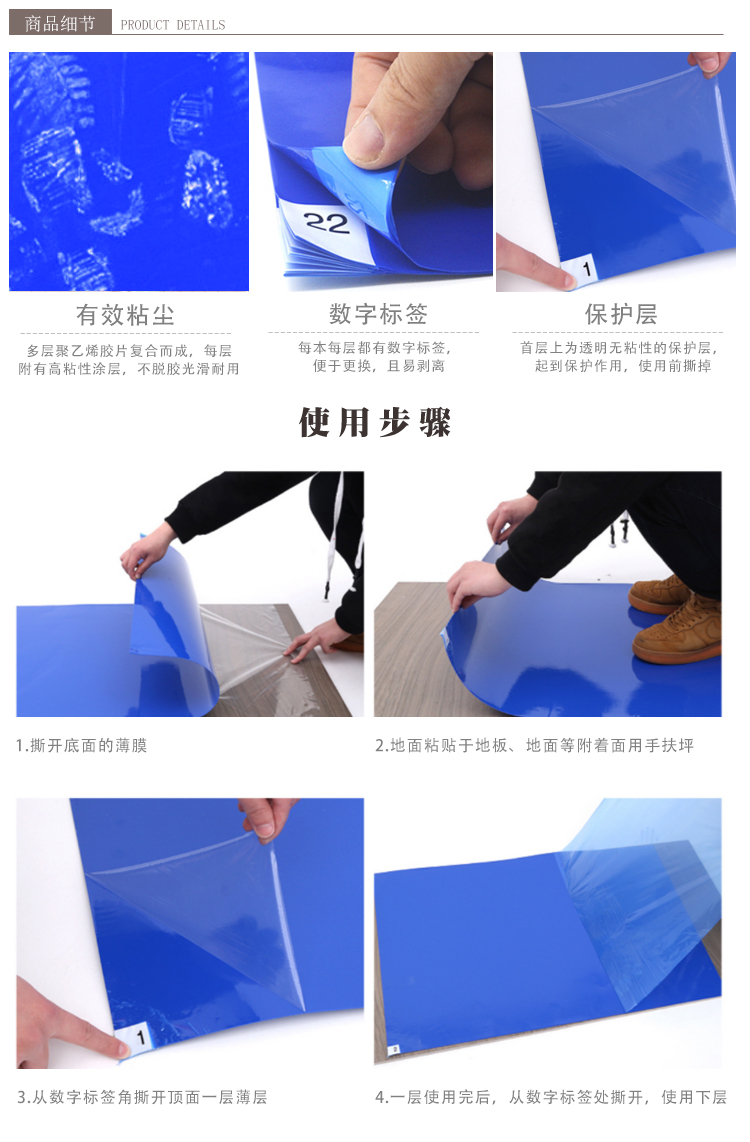 商品细节 PRODUCT DETAILS

22

1

有效粘尘

多层聚乙烯胶片复合而成，每层附有高粘性涂层，不脱胶光滑耐用

数字标签

每本每层都有数字标签，便于更换，且易剥离

保护层

首层上为透明无粘性的保护层，起到保护作用，使用前撕掉

使用步骤

1.撕开底面的薄膜

2.地面粘贴于地板、地面等附着面用手扶坪

1

3.从数字标签角撕开顶面一层薄层

4.一层使用完后，从数字标签处撕开，使用下层